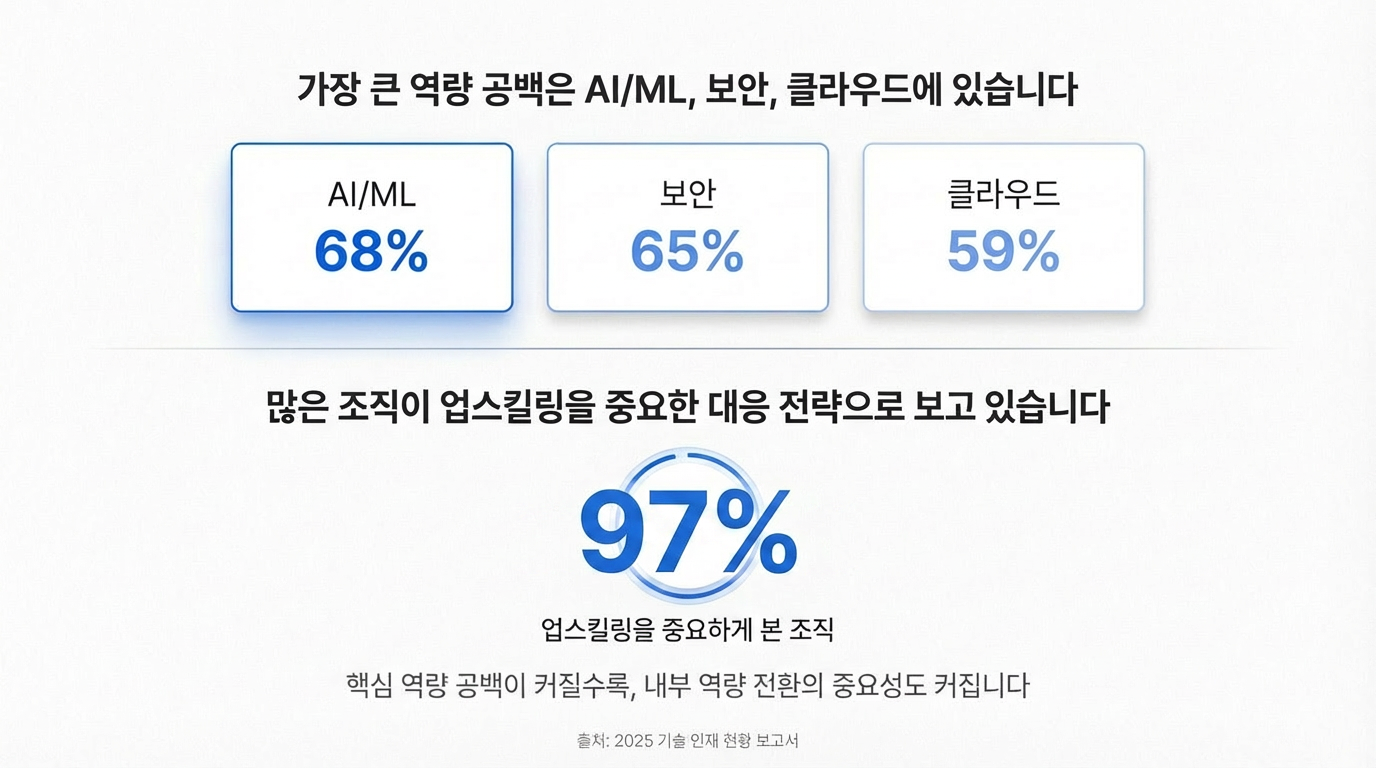 가장 큰 역량 공백은 AI/ML, 보안, 클라우드에 있습니다

AI/ML
68%

보안
65%

클라우드
59%

많은 조직이 업스킬링을 중요한 대응 전략으로 보고 있습니다

97%

업스킬링을 중요하게 본 조직

핵심 역량 공백이 커질수록, 내부 역량 전환의 중요성도 커집니다

출처: 2025 기술 인재 현황 보고서